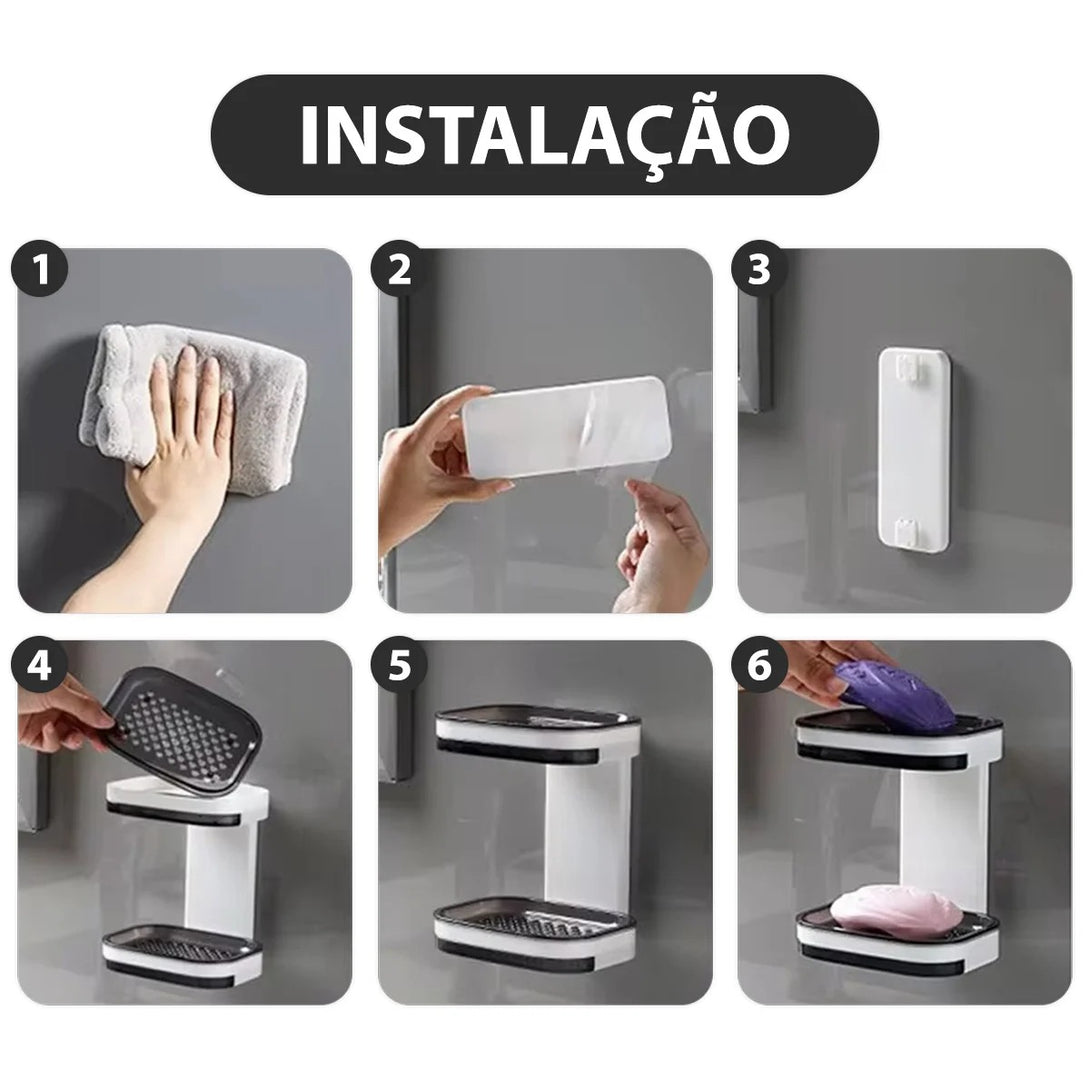 INSTALAÇÃO

1

2

3

4

5

6