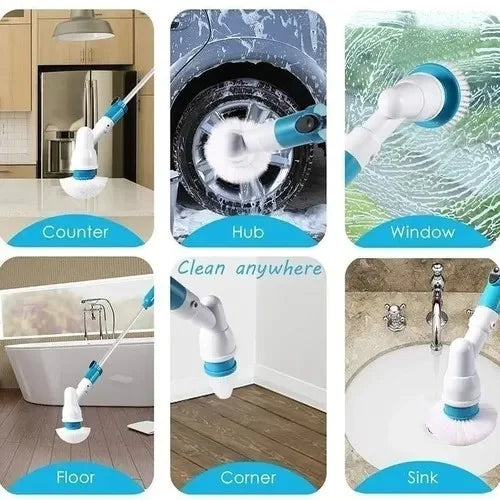 Counter

Hub

Window

Clean anywhere

Floor

Corner

Sink